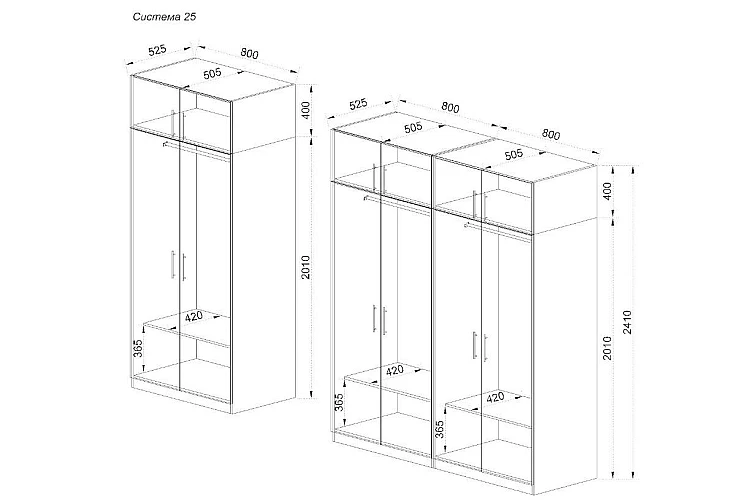 Система 25

525
800
505
400
2010
420
365

525
800
800
505
505
400
2010
2410
420
365
420
365